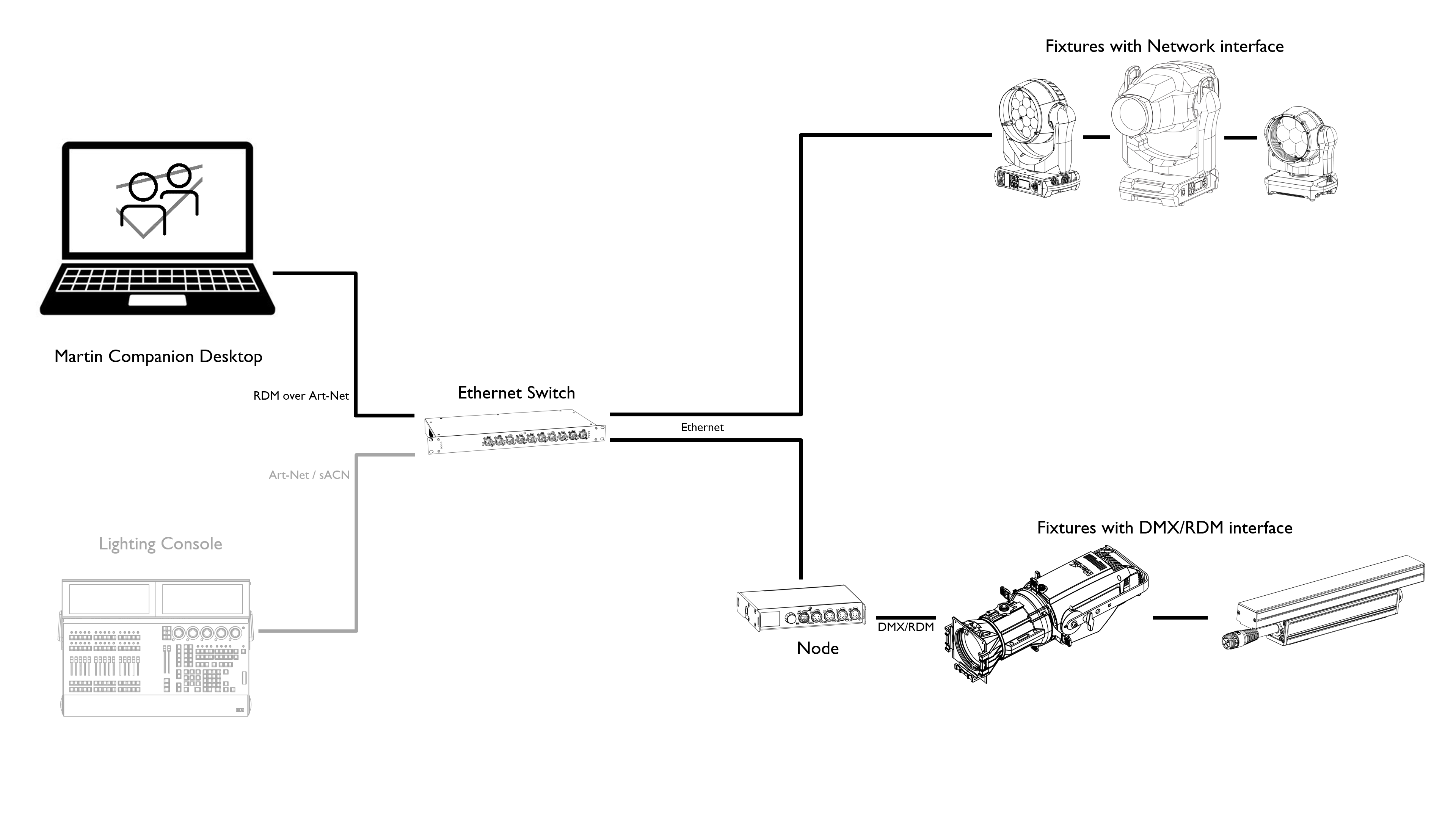 Fixtures with Network interface

Martin Companion Desktop

RDM over Art-Net

Ethernet Switch

Ethernet

Art-Net / sACN

Lighting Console

Fixtures with DMX/RDM interface

Node

DMX/RDM