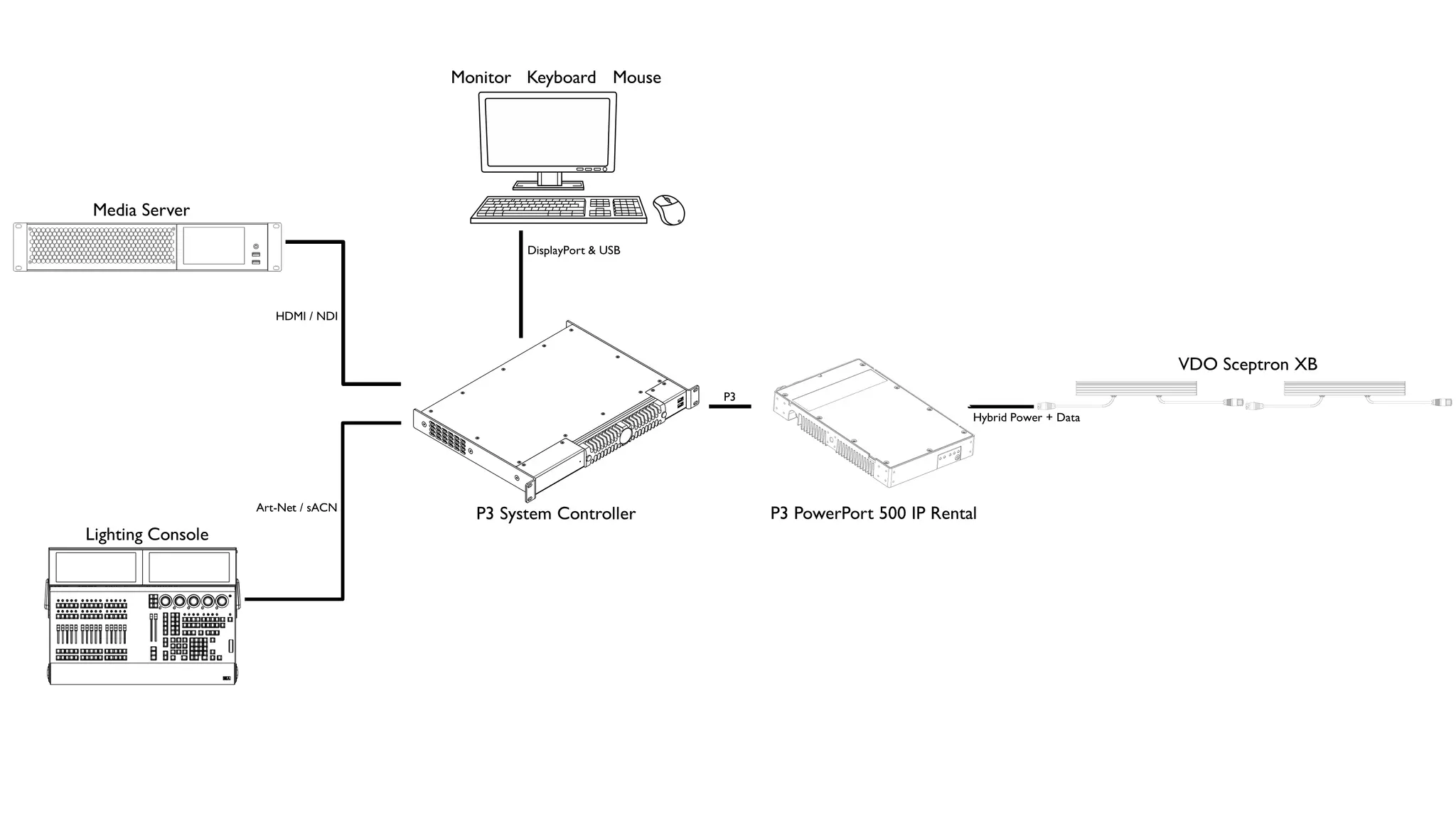 Monitor Keyboard Mouse

Media Server

DisplayPort & USB

HDMI / NDI

VDO Sceptron XB

P3

Hybrid Power + Data

Art-Net / sACN

P3 System Controller

P3 PowerPort 500 IP Rental

Lighting Console